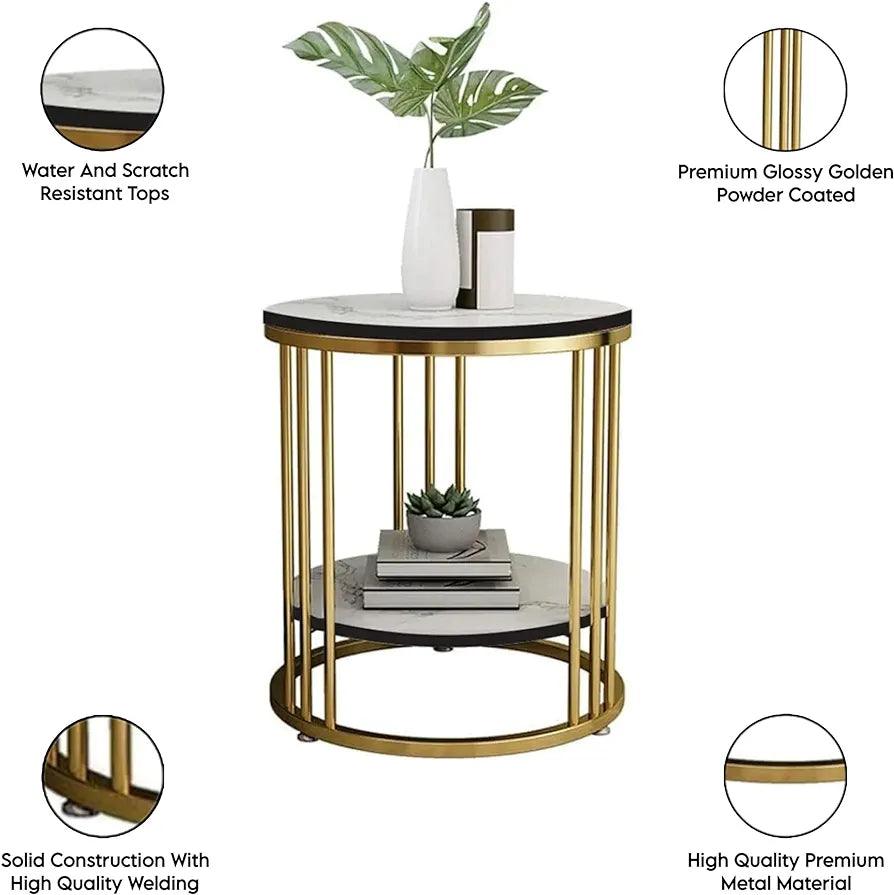 Water And Scratch Resistant Tops

Premium Glossy Golden Powder Coated

Solid Construction With High Quality Welding

High Quality Premium Metal Material